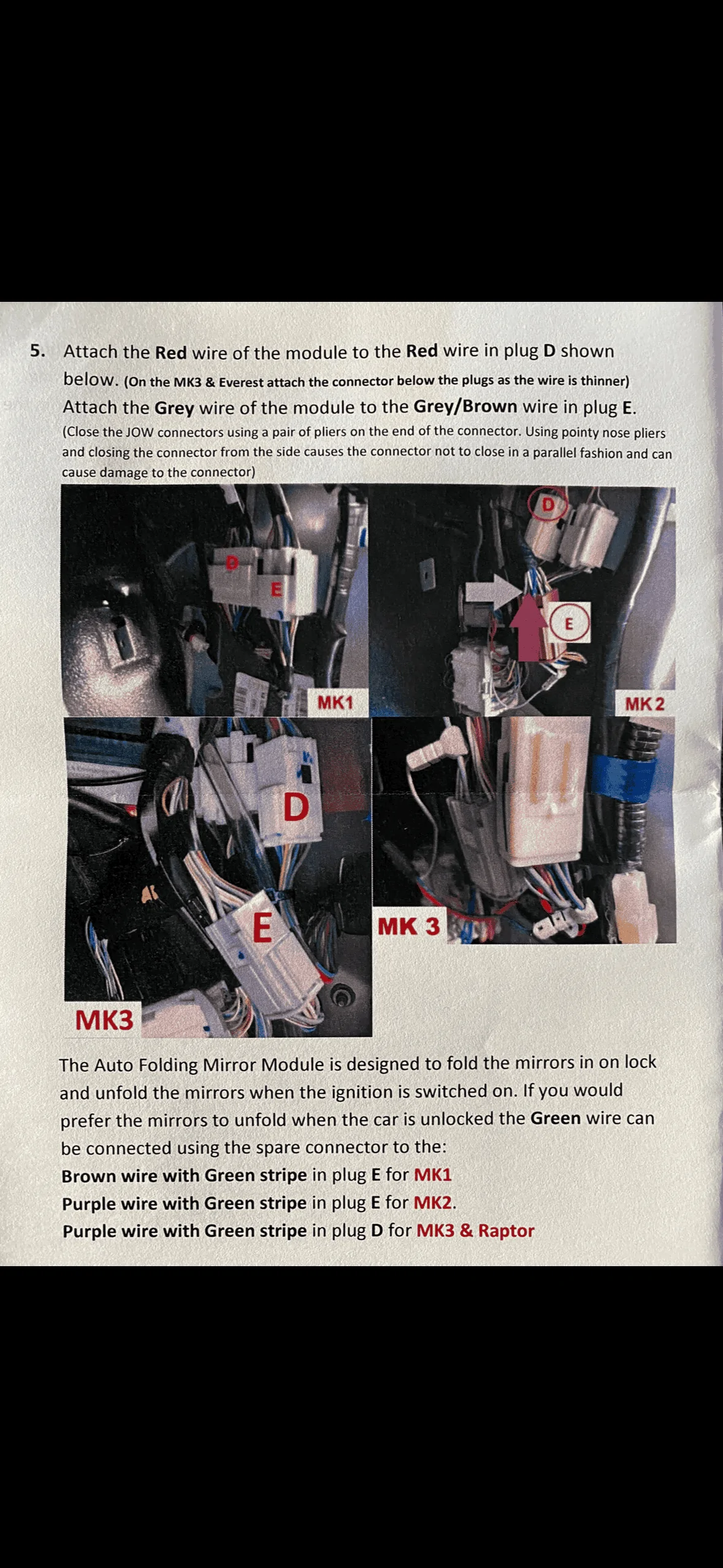 5. Attach the Red wire of the module to the Red wire in plug D shown below. (On the MK3 & Everest attach the connector below the plugs as the wire is thinner)

Attach the Grey wire of the module to the Grey/Brown wire in plug E.

(Close the JOW connectors using a pair of pliers on the end of the connector. Using pointy nose pliers and closing the connector from the side causes the connector not to close in a parallel fashion and can cause damage to the connector)

D
E
MK1

D
E
MK 2

D
E
MK3

MK 3

The Auto Folding Mirror Module is designed to fold the mirrors in on lock and unfold the mirrors when the ignition is switched on. If you would prefer the mirrors to unfold when the car is unlocked the Green wire can be connected using the spare connector to the:

Brown wire with Green stripe in plug E for MK1
Purple wire with Green stripe in plug E for MK2.
Purple wire with Green stripe in plug D for MK3 & Raptor