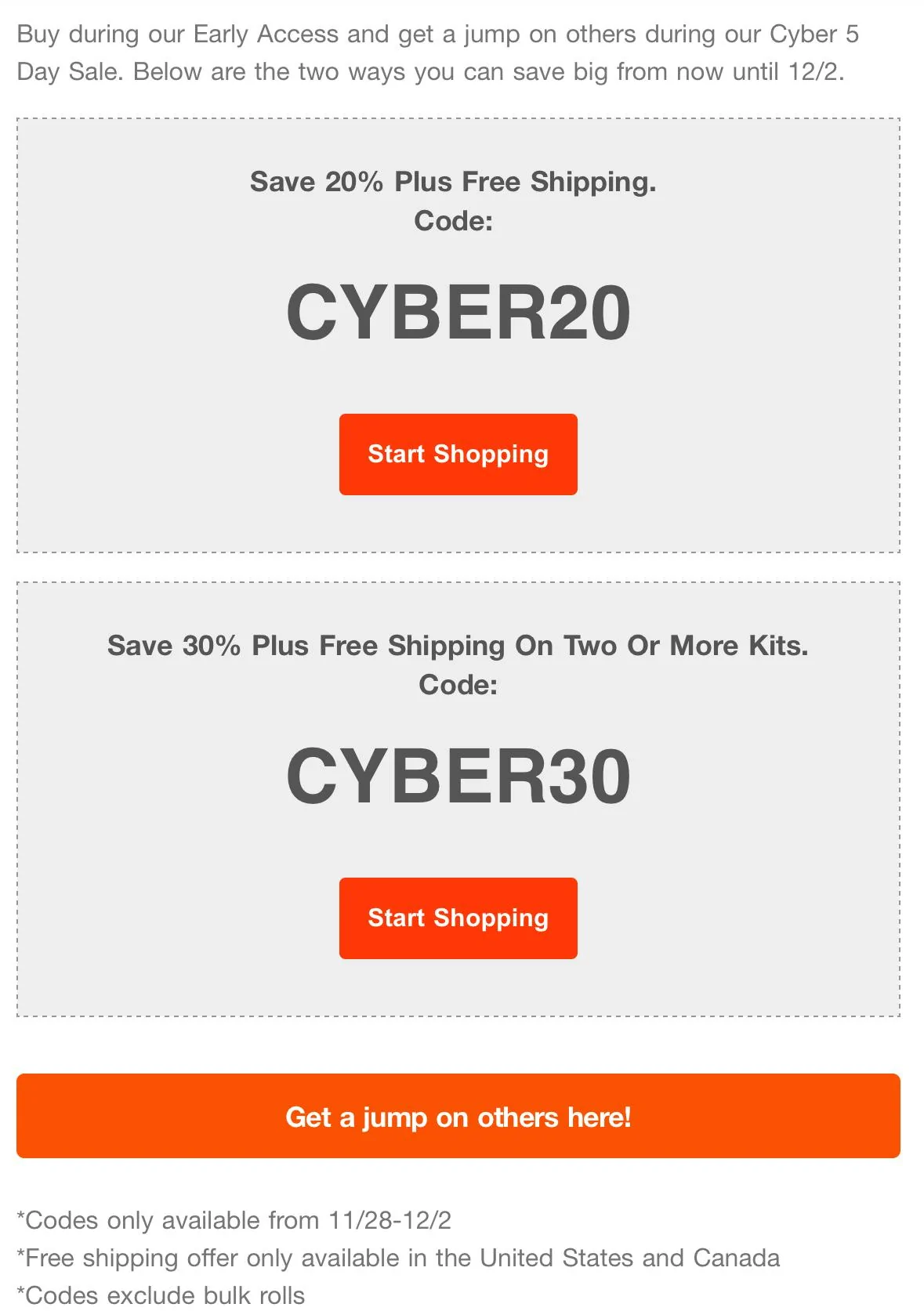 Buy during our Early Access and get a jump on others during our Cyber 5 Day Sale. Below are the two ways you can save big from now until 12/2.

Save 20% Plus Free Shipping.
Code:

CYBER20

Start Shopping

Save 30% Plus Free Shipping On Two Or More Kits.
Code:

CYBER30

Start Shopping

Get a jump on others here!

*Codes only available from 11/28-12/2
*Free shipping offer only available in the United States and Canada
*Codes exclude bulk rolls