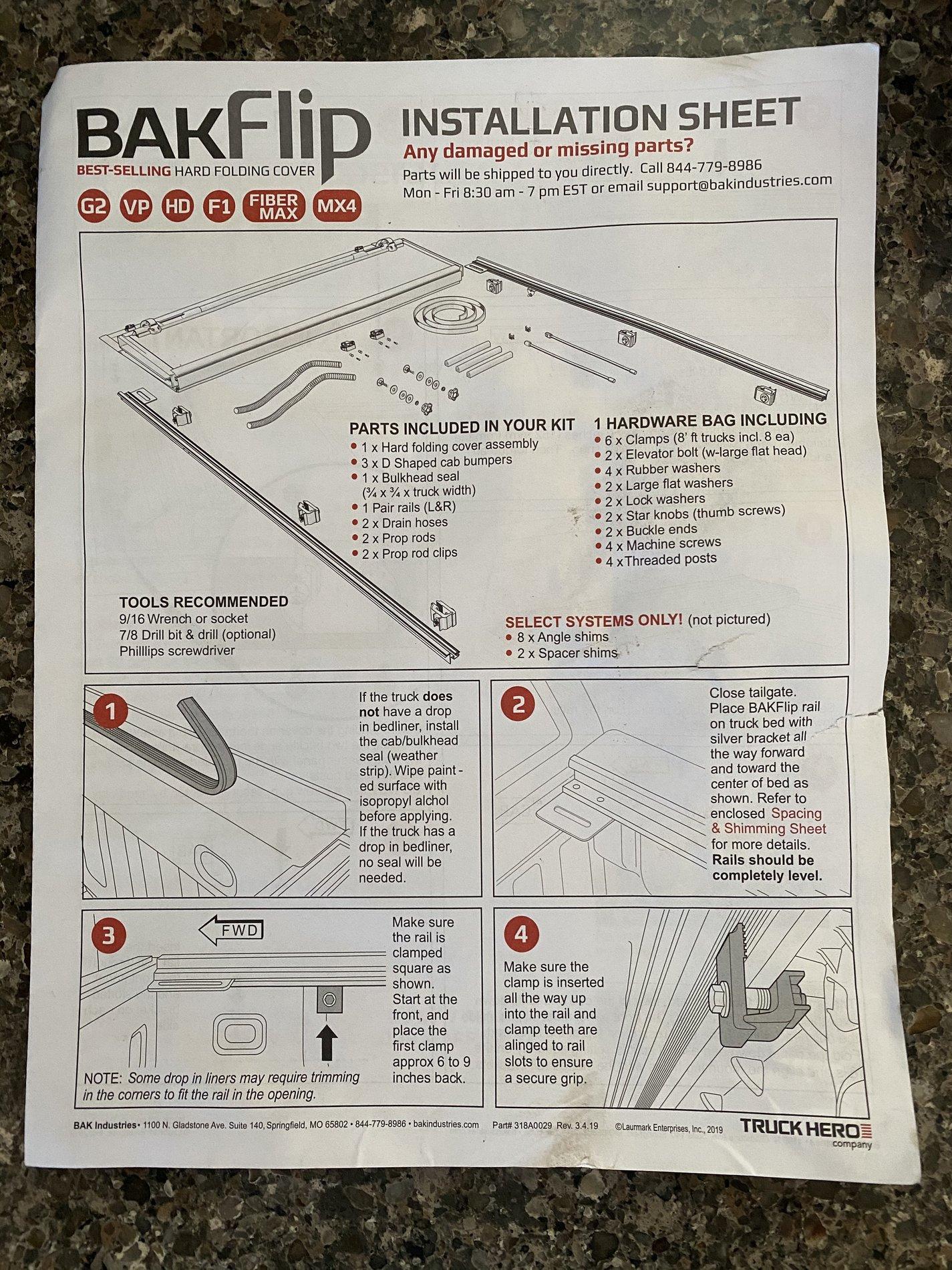 BAKFlip
BEST-SELLING HARD FOLDING COVER
G2 VP HD F1 FIBER MAX MX4

INSTALLATION SHEET
Any damaged or missing parts?
Parts will be shipped to you directly. Call 844-779-8986
Mon - Fri 8:30 am - 7 pm EST or email support@bakindustries.com

PARTS INCLUDED IN YOUR KIT
• 1 x Hard folding cover assembly
• 3 x D Shaped cab bumpers
• 1 x Bulkhead seal (¾ x ¾ x truck width)
• 1 Pair rails (L&R)
• 2 x Drain hoses
• 2 x Prop rods
• 2 x Prop rod clips

1 HARDWARE BAG INCLUDING
• 6 x Clamps (8' ft trucks incl. 8 ea)
• 2 x Elevator bolt (w-large flat head)
• 4 x Rubber washers
• 2 x Large flat washers
• 2 x Lock washers
• 2 x Star knobs (thumb screws)
• 2 x Buckle ends
• 4 x Machine screws
• 4 x Threaded posts

TOOLS RECOMMENDED
9/16 Wrench or socket
7/8 Drill bit & drill (optional)
Philllips screwdriver

SELECT SYSTEMS ONLY! (not pictured)
• 8 x Angle shims
• 2 x Spacer shims

1
If the truck does not have a drop in bedliner, install the cab/bulkhead seal (weather strip). Wipe painted surface with isopropyl alchol before applying. If the truck has a drop in bedliner, no seal will be needed.

2
Close tailgate. Place BAKFlip rail on truck bed with silver bracket all the way forward and toward the center of bed as shown. Refer to enclosed Spacing & Shimming Sheet for more details. Rails should be completely level.

3
FWD
Make sure the rail is clamped square as shown. Start at the front, and place the first clamp approx 6 to 9 inches back.
NOTE: Some drop in liners may require trimming in the corners to fit the rail in the opening.

4
Make sure the clamp is inserted all the way up into the rail and clamp teeth are alinged to rail slots to ensure a secure grip.

BAK Industries • 1100 N. Gladstone Ave. Suite 140, Springfield, MO 65802 • 844-779-8986 • bakindustries.com Part# 318A0029 Rev. 3.4.19 ©Laurmark Enterprises, Inc., 2019 TRUCK HERO company