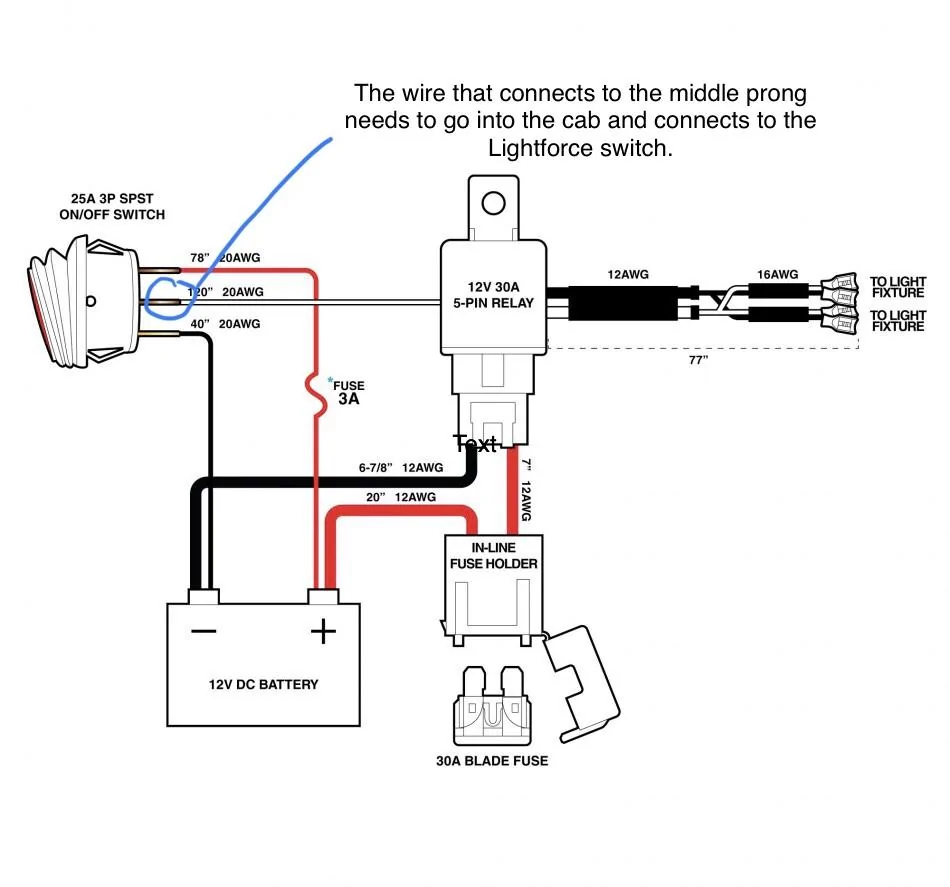 The wire that connects to the middle prong needs to go into the cab and connects to the Lightforce switch.

25A 3P SPST
ON/OFF SWITCH

78" 20AWG
120" 20AWG
40" 20AWG

12V 30A
5-PIN RELAY

12AWG
16AWG
TO LIGHT FIXTURE
TO LIGHT FIXTURE
77"

*FUSE
3A

Text

6-7/8" 12AWG
20" 12AWG
7" 12AWG

IN-LINE
FUSE HOLDER

−
+
12V DC BATTERY

30A BLADE FUSE