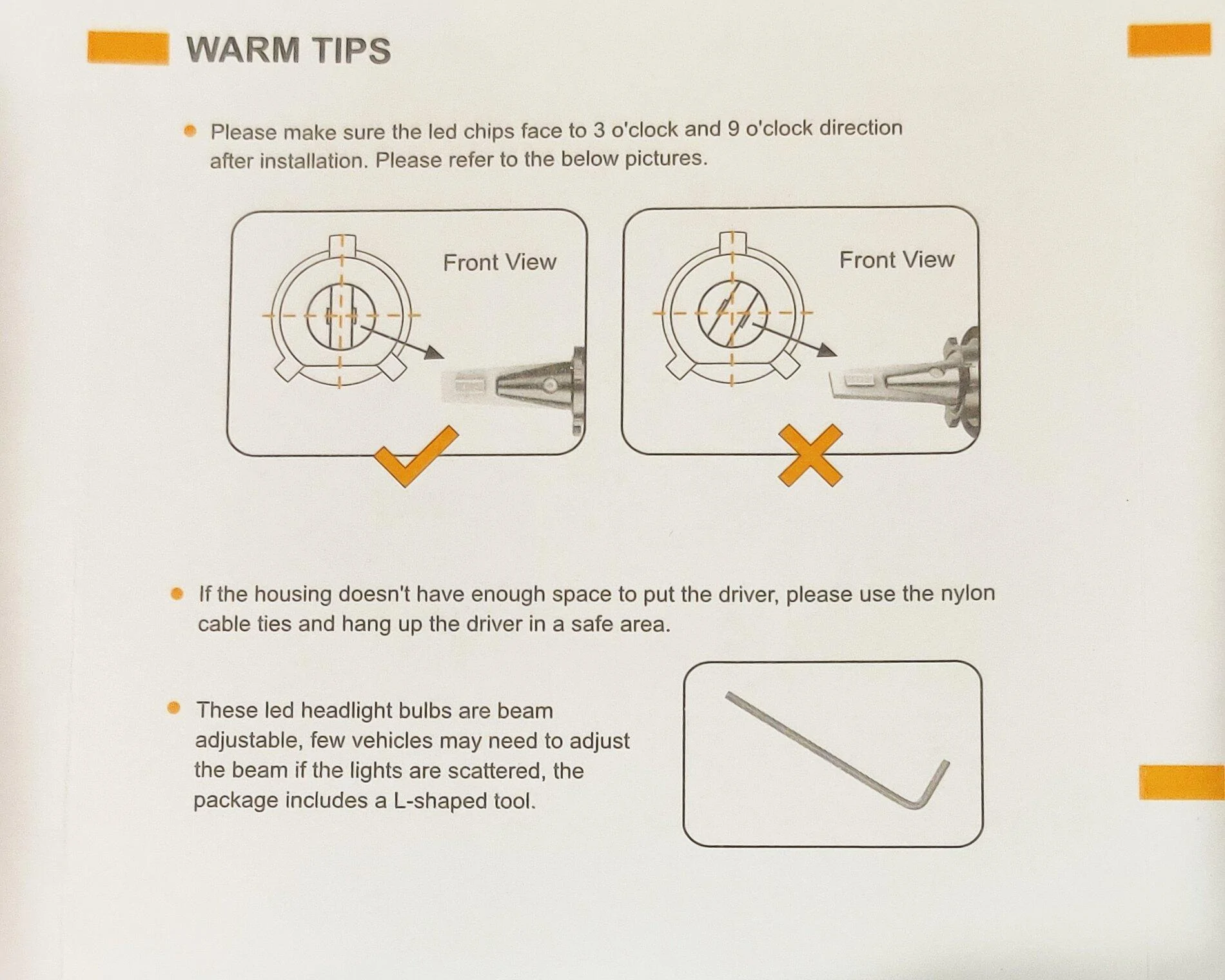 WARM TIPS

Please make sure the led chips face to 3 o'clock and 9 o'clock direction after installation. Please refer to the below pictures.

Front View

Front View

If the housing doesn't have enough space to put the driver, please use the nylon cable ties and hang up the driver in a safe area.

These led headlight bulbs are beam adjustable, few vehicles may need to adjust the beam if the lights are scattered, the package includes a L-shaped tool.