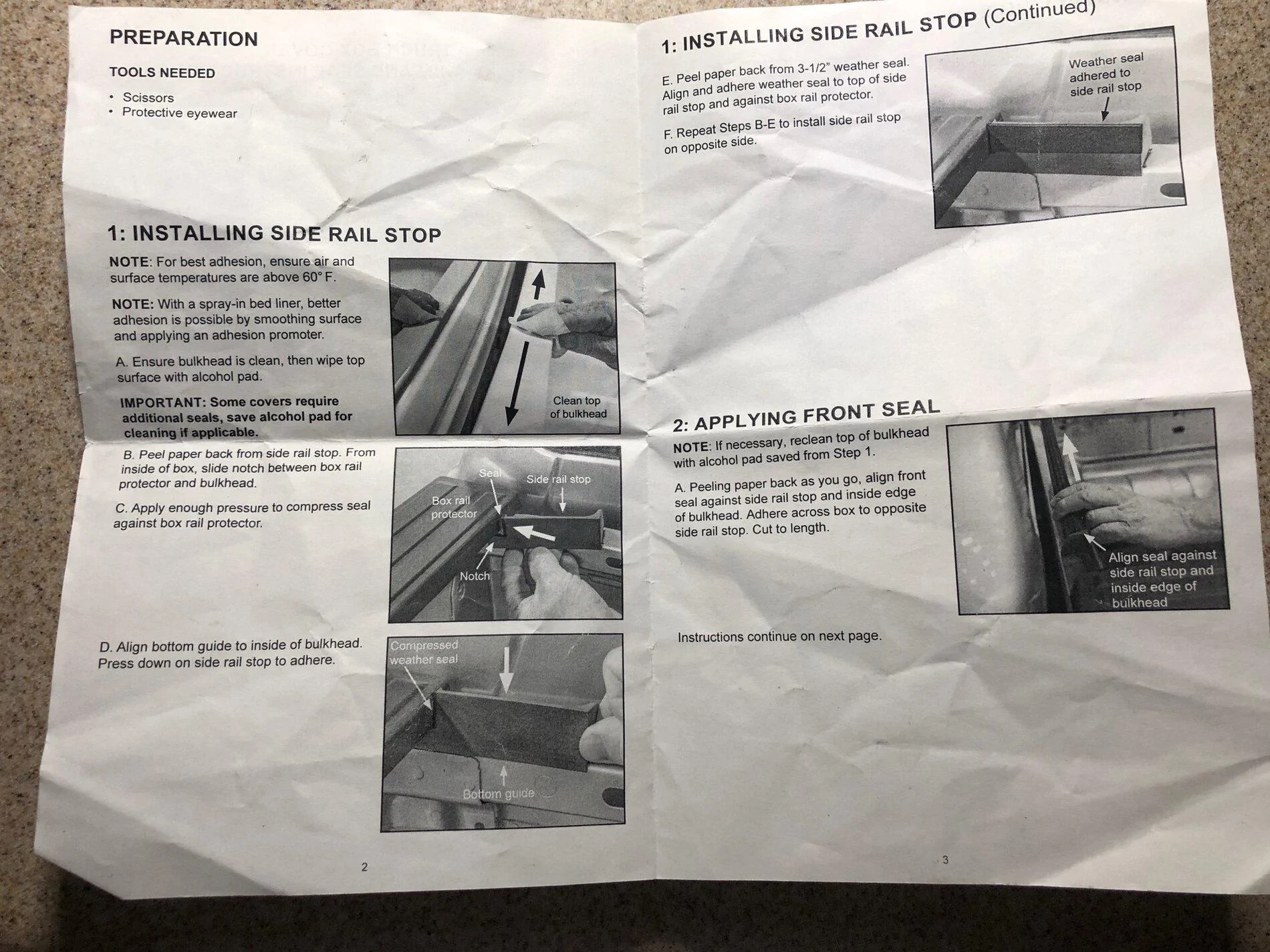 PREPARATION

TOOLS NEEDED

• Scissors
• Protective eyewear

1: INSTALLING SIDE RAIL STOP

NOTE: For best adhesion, ensure air and surface temperatures are above 60° F.

NOTE: With a spray-in bed liner, better adhesion is possible by smoothing surface and applying an adhesion promoter.

A. Ensure bulkhead is clean, then wipe top surface with alcohol pad.

IMPORTANT: Some covers require additional seals, save alcohol pad for cleaning if applicable.

Clean top of bulkhead

B. Peel paper back from side rail stop. From inside of box, slide notch between box rail protector and bulkhead.

C. Apply enough pressure to compress seal against box rail protector.

Seal

Side rail stop

Box rail protector

Notch

D. Align bottom guide to inside of bulkhead. Press down on side rail stop to adhere.

Compressed weather seal

Bottom guide

2

1: INSTALLING SIDE RAIL STOP (Continued)

E. Peel paper back from 3-1/2" weather seal. Align and adhere weather seal to top of side rail stop and against box rail protector.

F. Repeat Steps B-E to install side rail stop on opposite side.

Weather seal adhered to side rail stop

2: APPLYING FRONT SEAL

NOTE: If necessary, reclean top of bulkhead with alcohol pad saved from Step 1.

A. Peeling paper back as you go, align front seal against side rail stop and inside edge of bulkhead. Adhere across box to opposite side rail stop. Cut to length.

Align seal against side rail stop and inside edge of bulkhead

Instructions continue on next page.

3